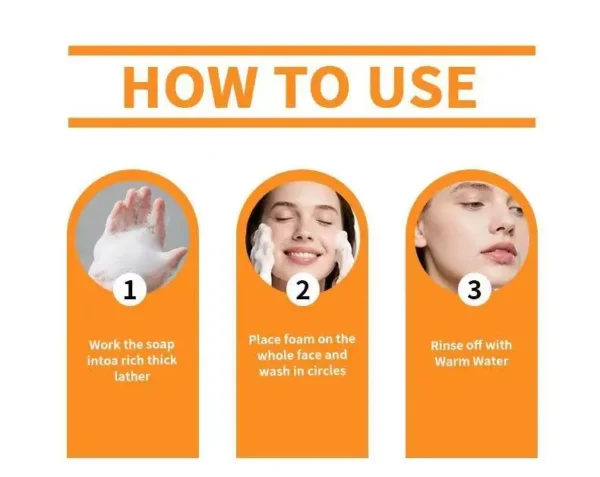 HOW TO USE

1

Work the soap intoa rich thick lather

2

Place foam on the whole face and wash in circles

3

Rinse off with Warm Water